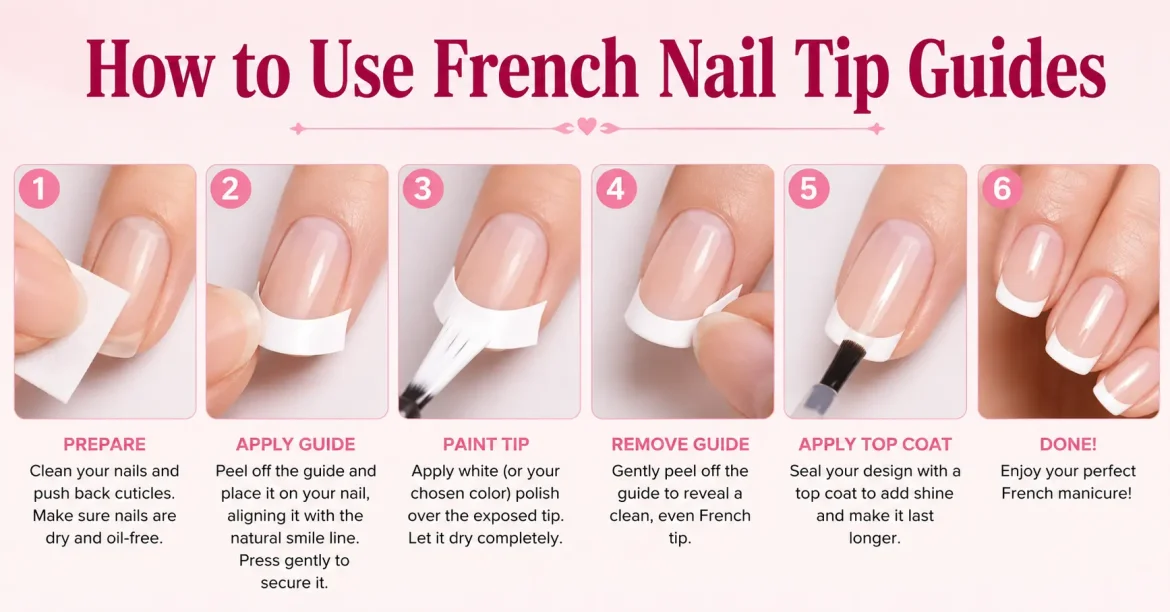 How to Use French Nail Tip Guides

1

PREPARE
Clean your nails and push back cuticles. Make sure nails are dry and oil-free.

2

APPLY GUIDE
Peel off the guide and place it on your nail, aligning it with the natural smile line. Press gently to secure it.

3

PAINT TIP
Apply white (or your chosen color) polish over the exposed tip. Let it dry completely.

4

REMOVE GUIDE
Gently peel off the guide to reveal a clean, even French tip.

5

APPLY TOP COAT
Seal your design with a top coat to add shine and make it last longer.

6

DONE!
Enjoy your perfect French manicure!